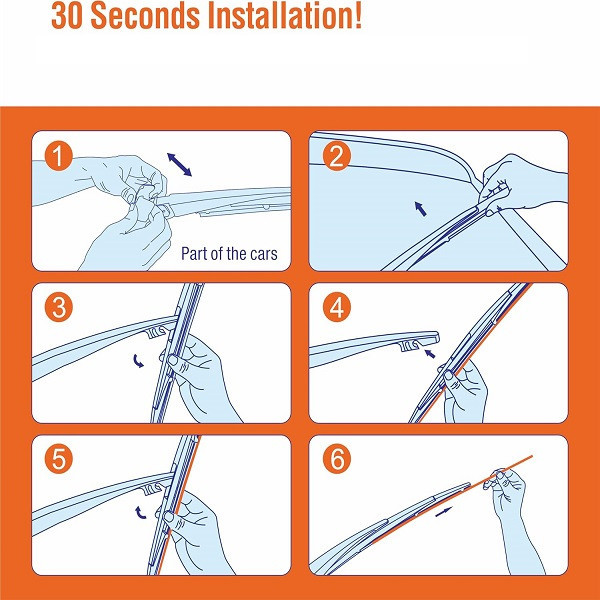 30 Seconds Installation!

1

Part of the cars

2

3

4

5

6